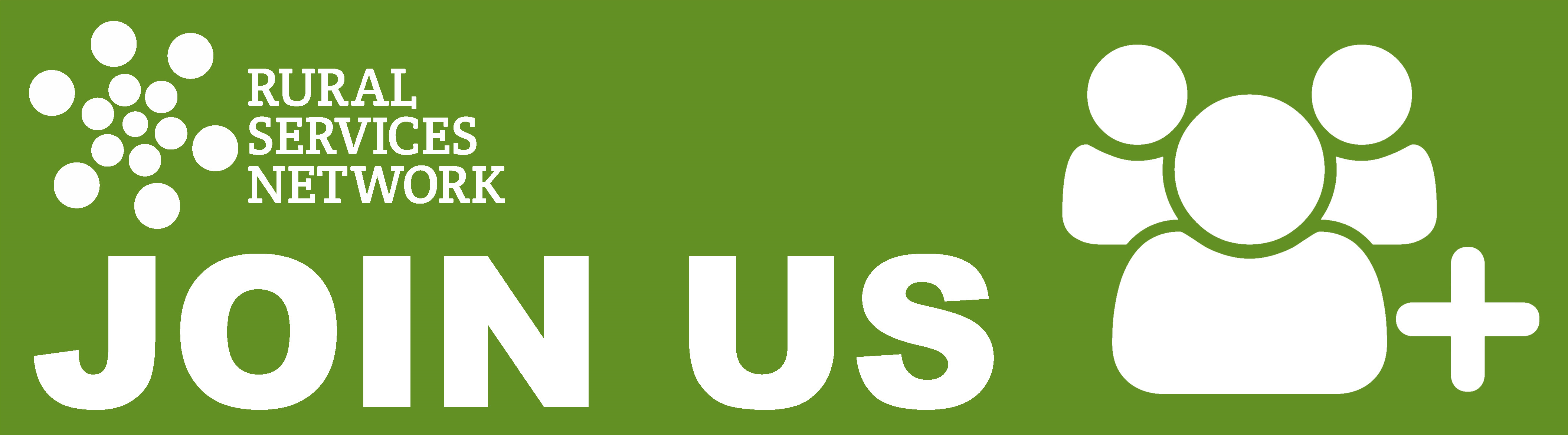 RURAL SERVICES NETWORK

JOIN US